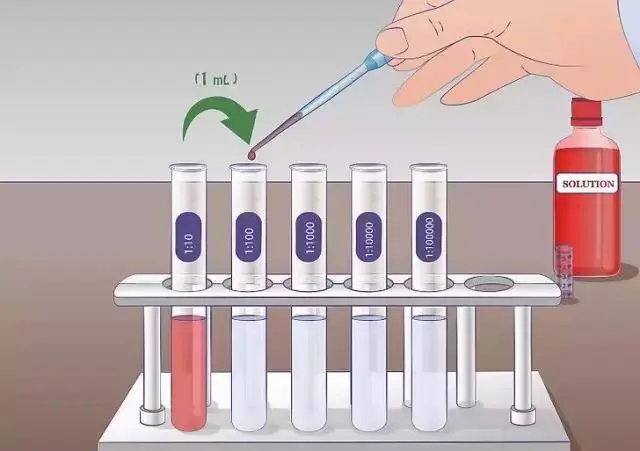 (1 mL)

1:10

1:100

1:1000

1:10000

1:100000

SOLUTION